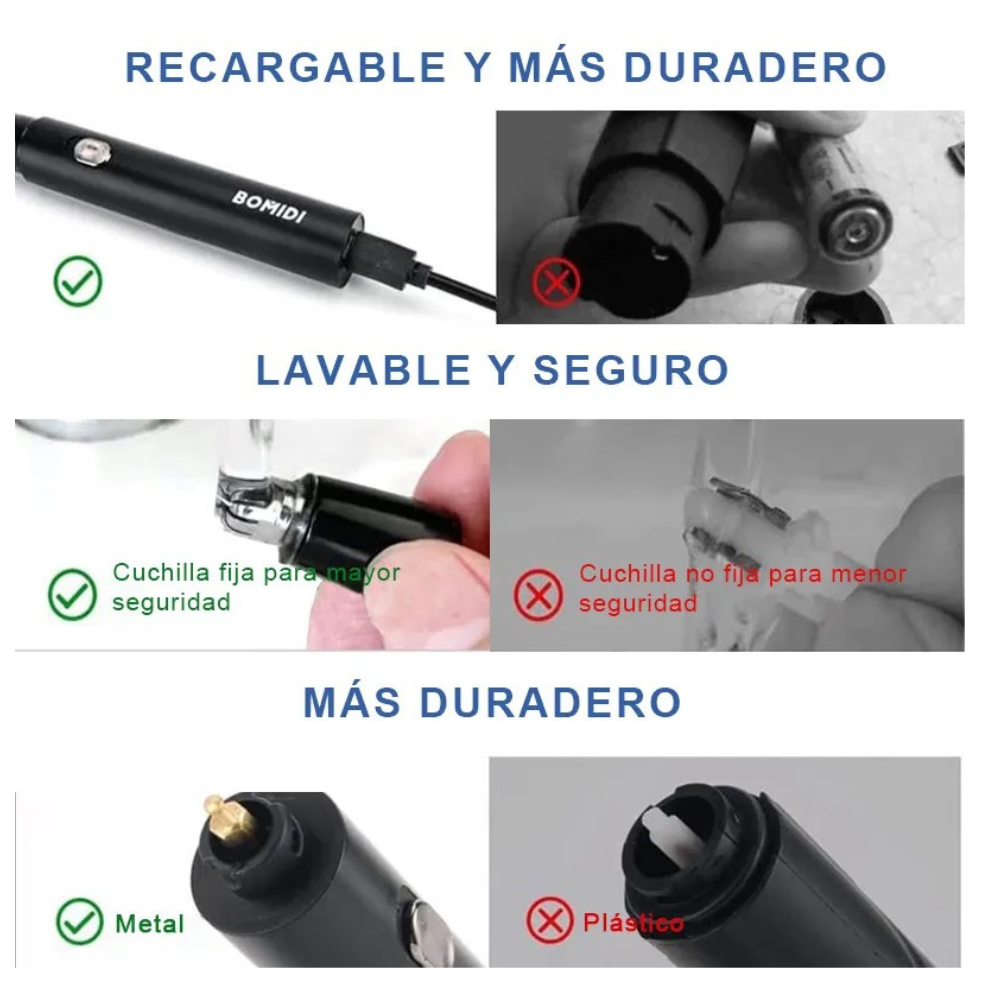 RECARGABLE Y MÁS DURADERO

BOMIDI

LAVABLE Y SEGURO

Cuchilla fija para mayor seguridad

Cuchilla no fija para menor seguridad

MÁS DURADERO

Metal

Plástico