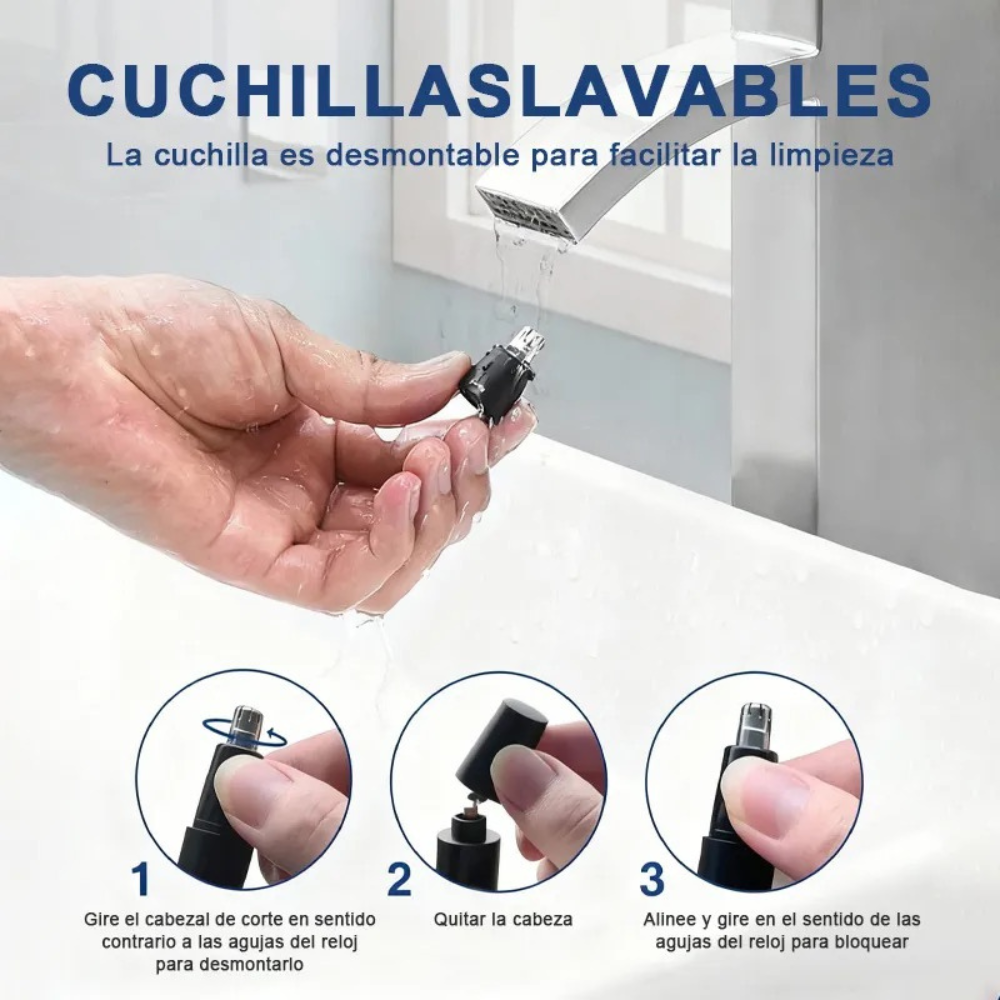 CUCHILLASLAVABLES

La cuchilla es desmontable para facilitar la limpieza

1

Gire el cabezal de corte en sentido contrario a las agujas del reloj para desmontarlo

2

Quitar la cabeza

3

Alinee y gire en el sentido de las agujas del reloj para bloquear